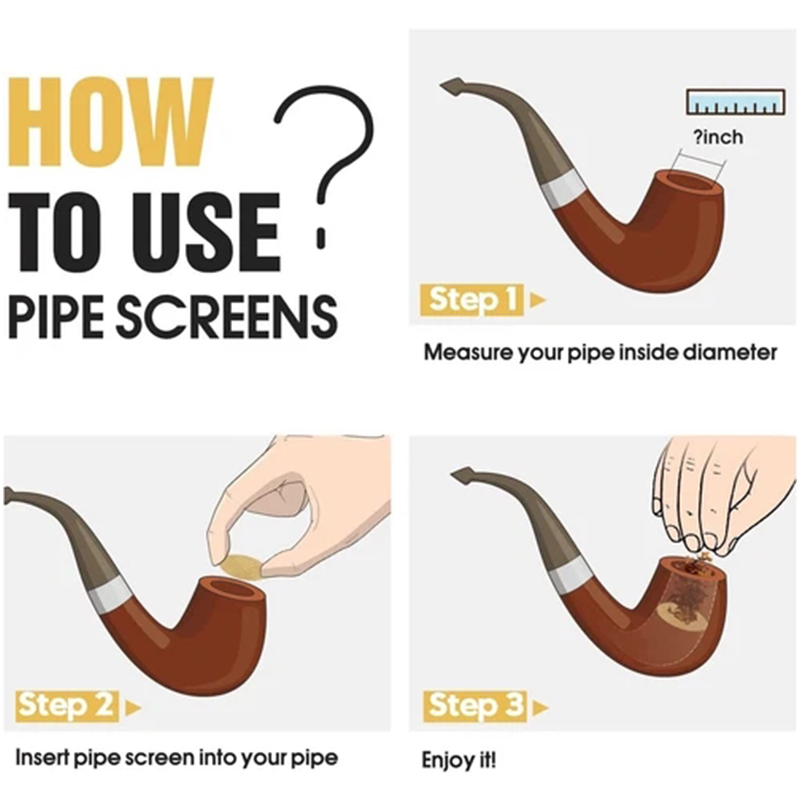 HOW TO USE PIPE SCREENS ?

?inch

Step 1

Measure your pipe inside diameter

Step 2

Insert pipe screen into your pipe

Step 3

Enjoy it!